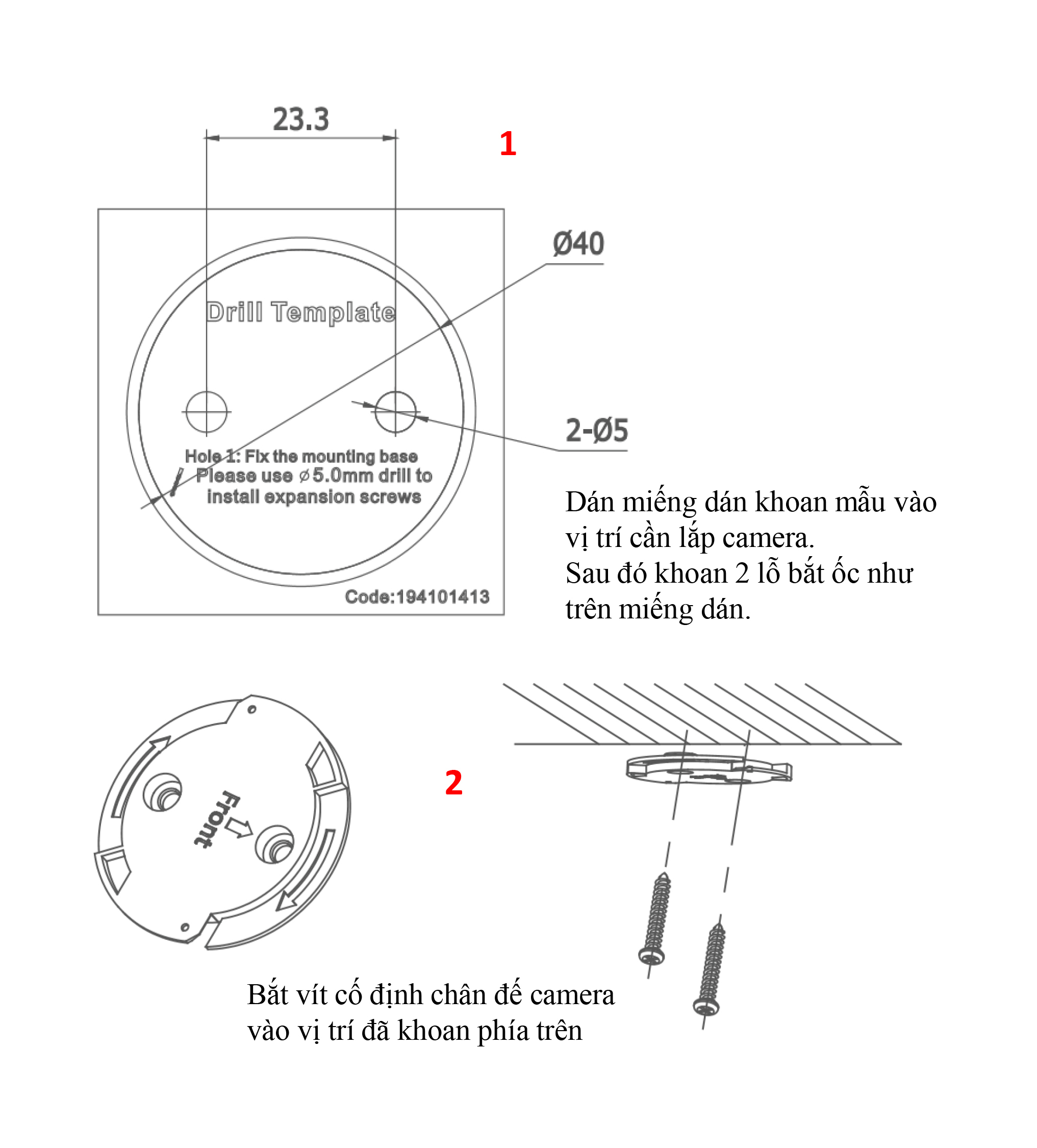 23.3

1

Ø40

Drill Template

2-Ø5

Hole 1: Fix the mounting base
Please use ⌀5.0mm drill to install expansion screws

Code:194101413

Dán miếng dán khoan mẫu vào vị trí cần lắp camera.
Sau đó khoan 2 lỗ bắt ốc như trên miếng dán.

Front

2

Bắt vít cố định chân đế camera vào vị trí đã khoan phía trên